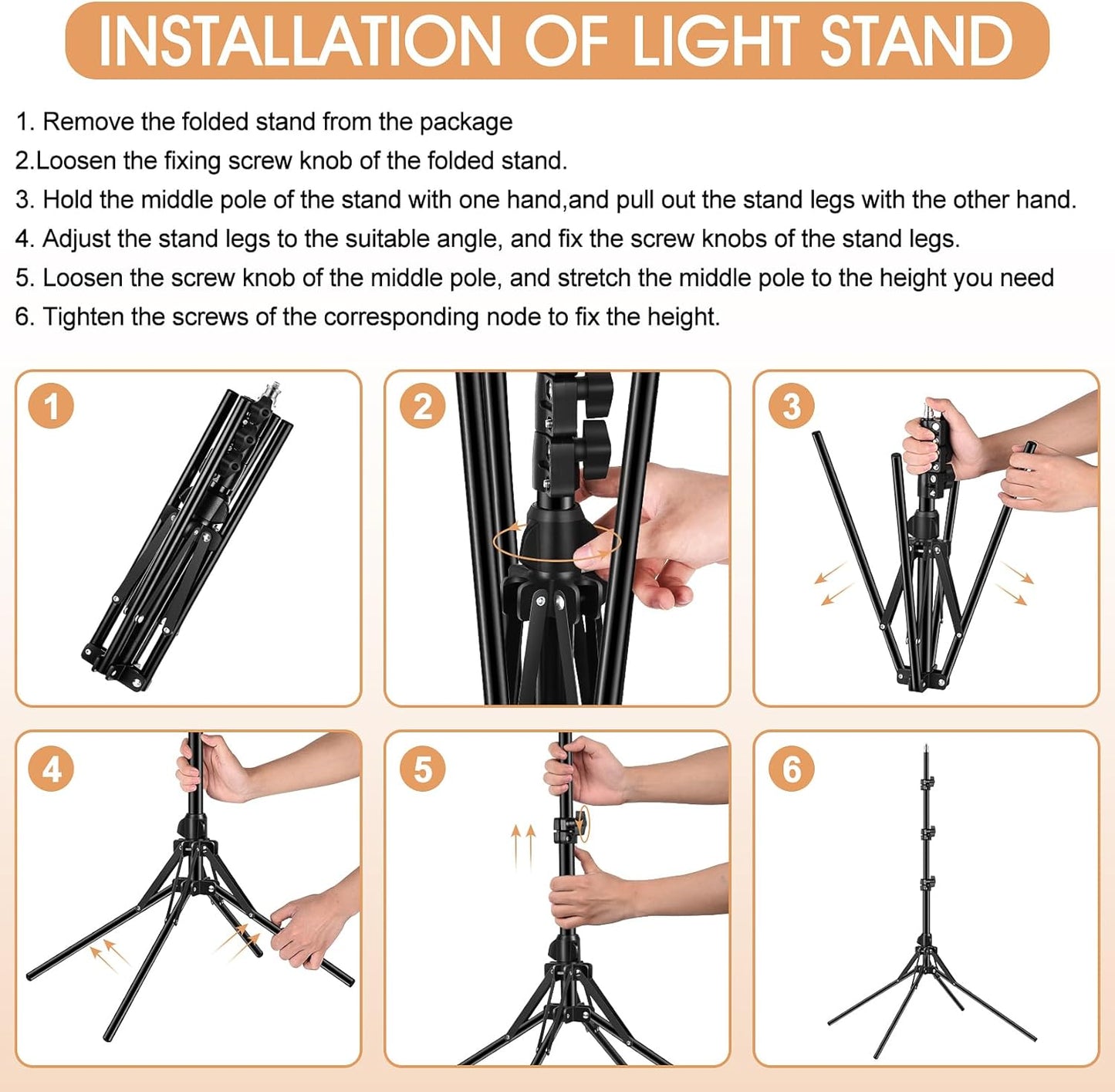 INSTALLATION OF LIGHT STAND

1. Remove the folded stand from the package

2.Loosen the fixing screw knob of the folded stand.

3. Hold the middle pole of the stand with one hand,and pull out the stand legs with the other hand.

4. Adjust the stand legs to the suitable angle, and fix the screw knobs of the stand legs.

5. Loosen the screw knob of the middle pole, and stretch the middle pole to the height you need

6. Tighten the screws of the corresponding node to fix the height.

1

2

3

4

5

6