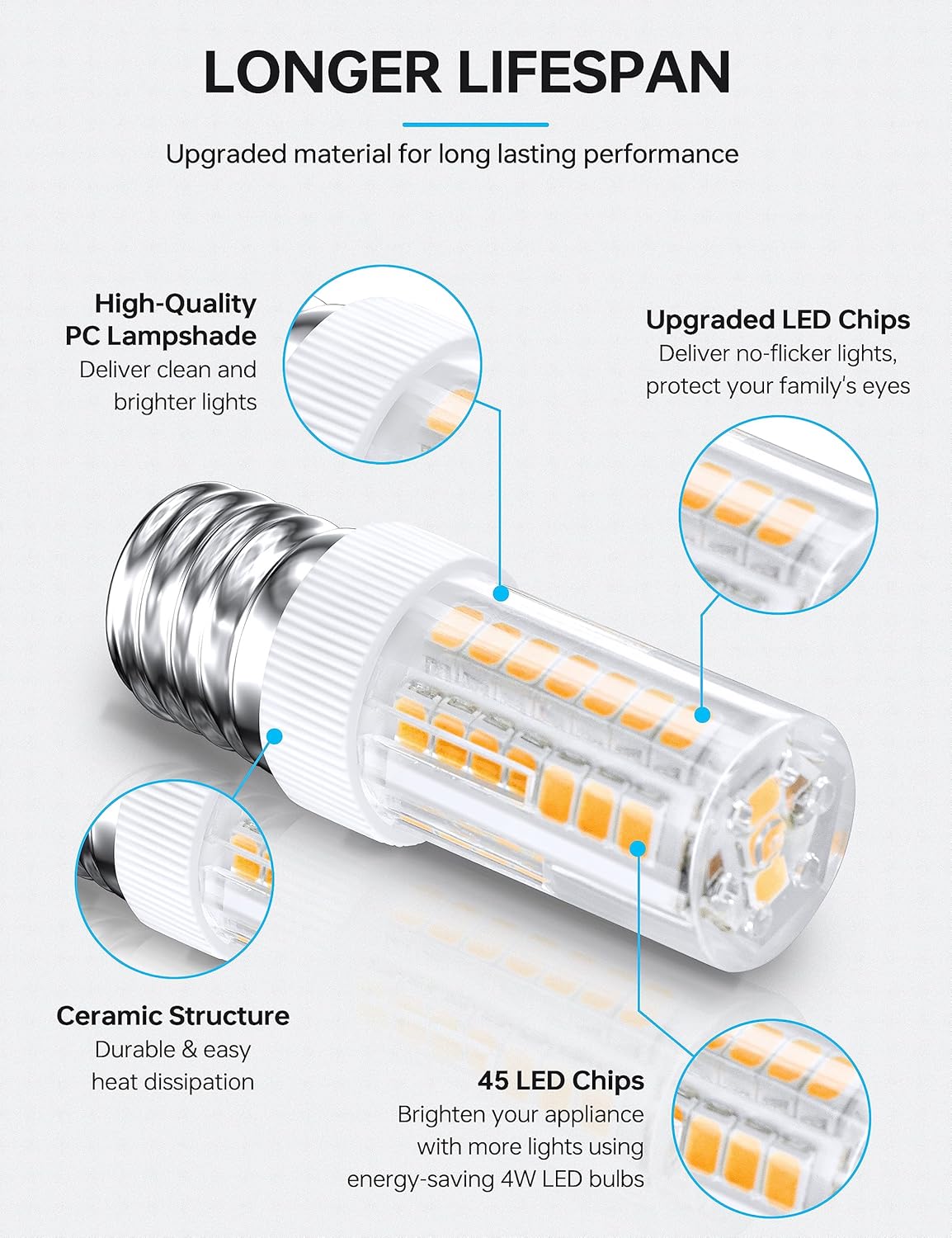 LONGER LIFESPAN

Upgraded material for long lasting performance

High-Quality PC Lampshade
Deliver clean and brighter lights

Upgraded LED Chips
Deliver no-flicker lights, protect your family's eyes

Ceramic Structure
Durable & easy heat dissipation

45 LED Chips
Brighten your appliance with more lights using energy-saving 4W LED bulbs