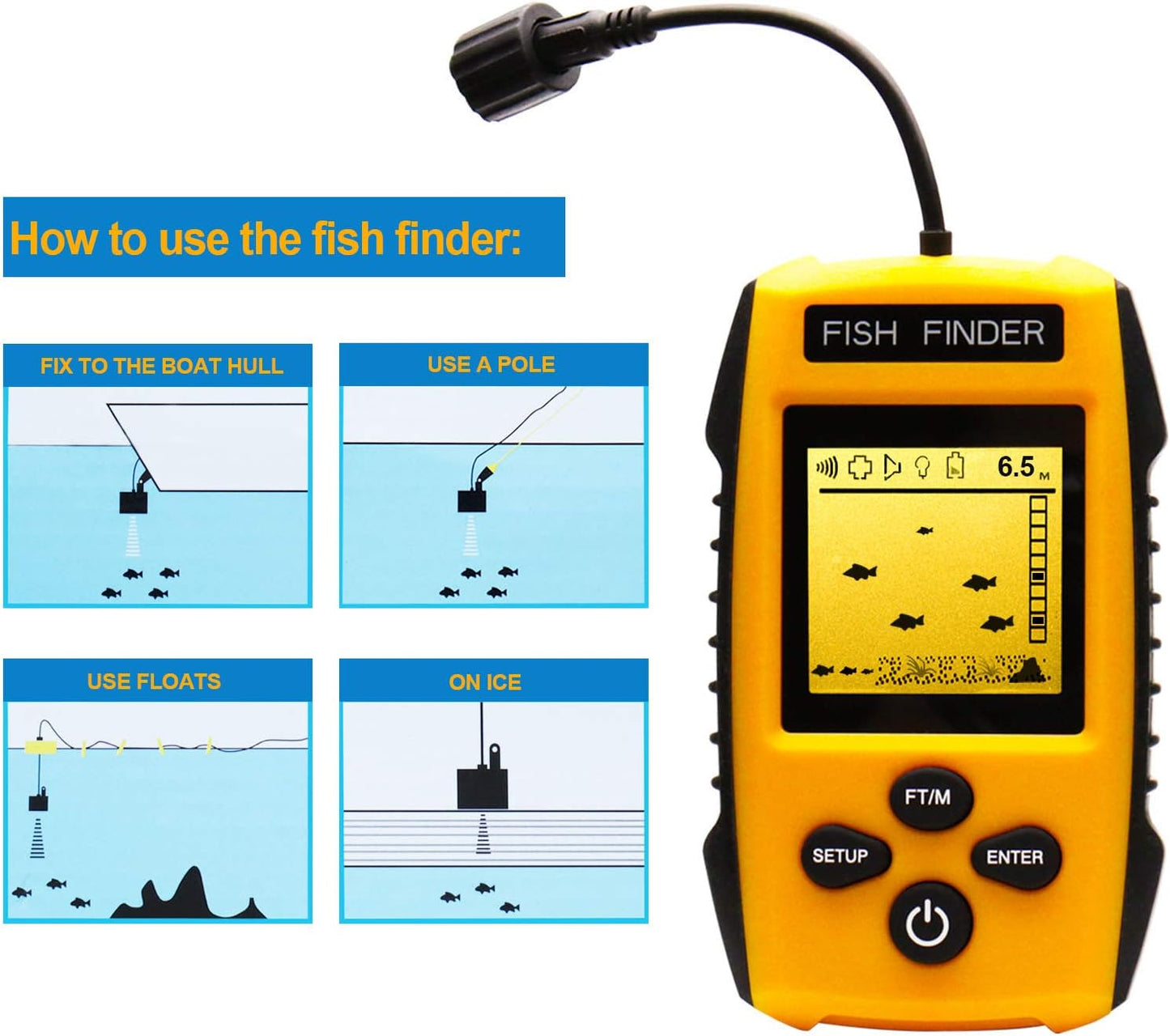 How to use the fish finder:

FIX TO THE BOAT HULL

USE A POLE

USE FLOATS

ON ICE

FISH FINDER

6.5 M

FT/M

SETUP

ENTER