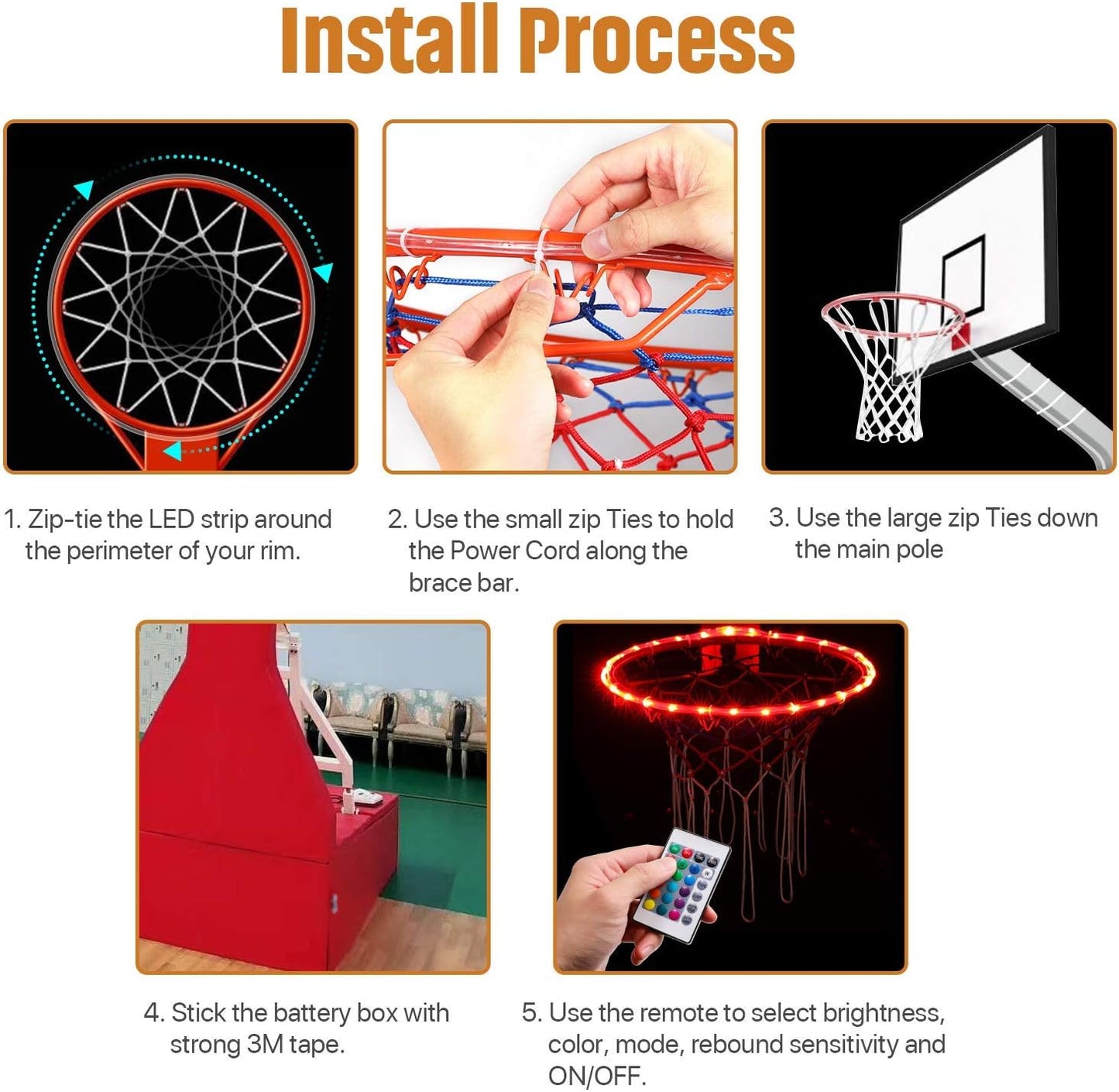 Install Process

1. Zip-tie the LED strip around the perimeter of your rim.

2. Use the small zip Ties to hold the Power Cord along the brace bar.

3. Use the large zip Ties down the main pole

4. Stick the battery box with strong 3M tape.

5. Use the remote to select brightness, color, mode, rebound sensitivity and ON/OFF.